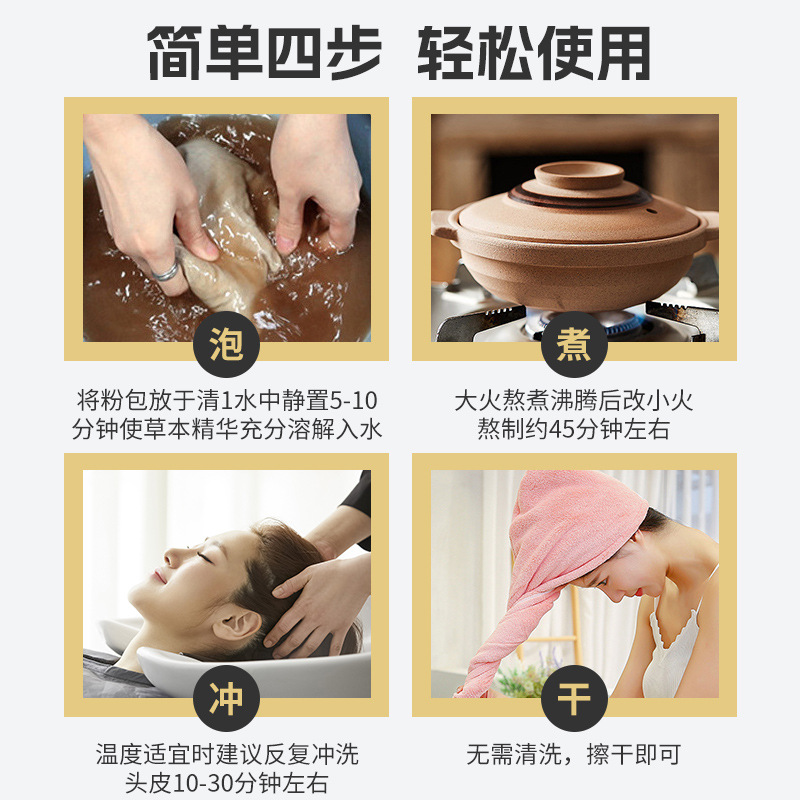 简单四步 轻松使用

泡

将粉包放于清1水中静置5-10分钟使草本精华充分溶解入水

煮

大火熬煮沸腾后改小火熬制约45分钟左右

冲

温度适宜时建议反复冲洗头皮10-30分钟左右

干

无需清洗，擦干即可