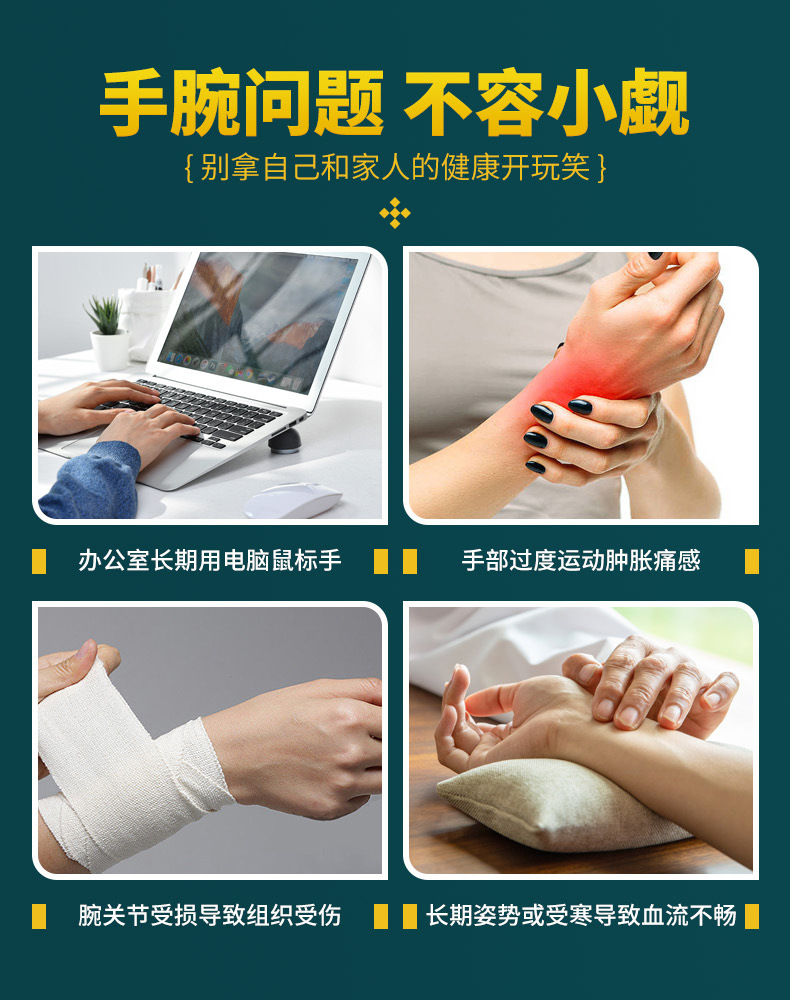 手腕问题 不容小觑

{ 别拿自己和家人的健康开玩笑 }

办公室长期用电脑鼠标手

手部过度运动肿胀痛感

腕关节受损导致组织受伤

长期姿势或受寒导致血流不畅