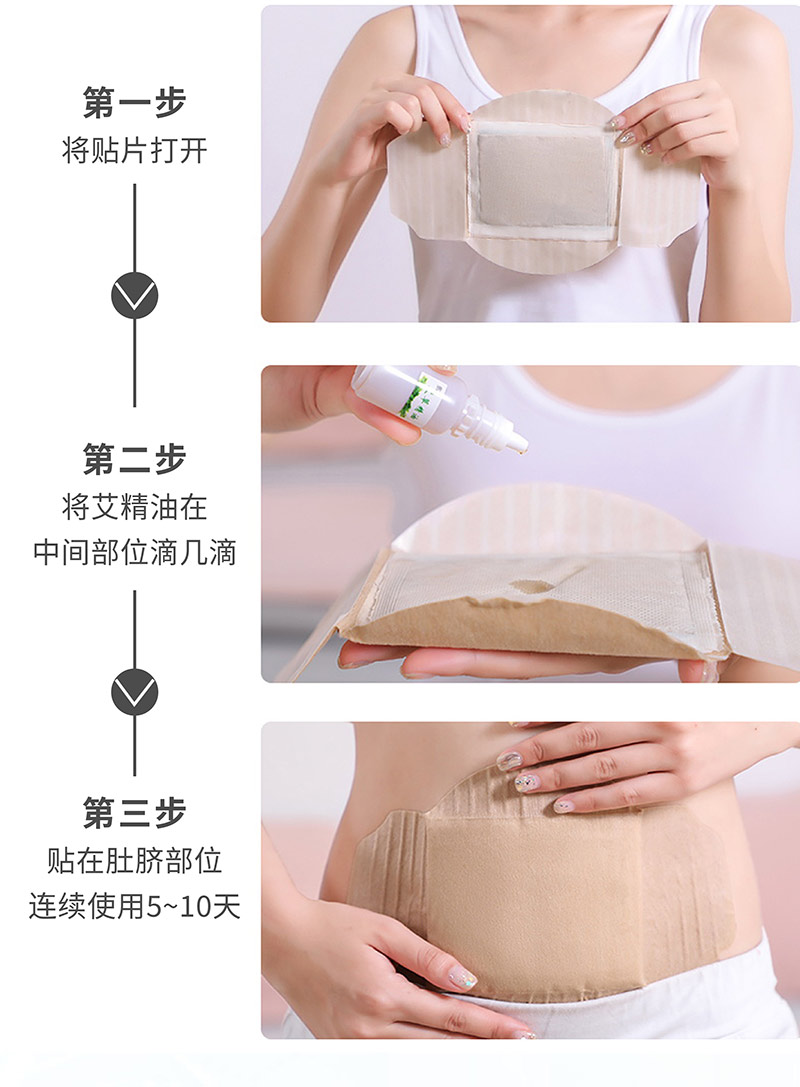 第一步
将贴片打开

第二步
将艾精油在
中间部位滴几滴

第三步
贴在肚脐部位
连续使用5~10天