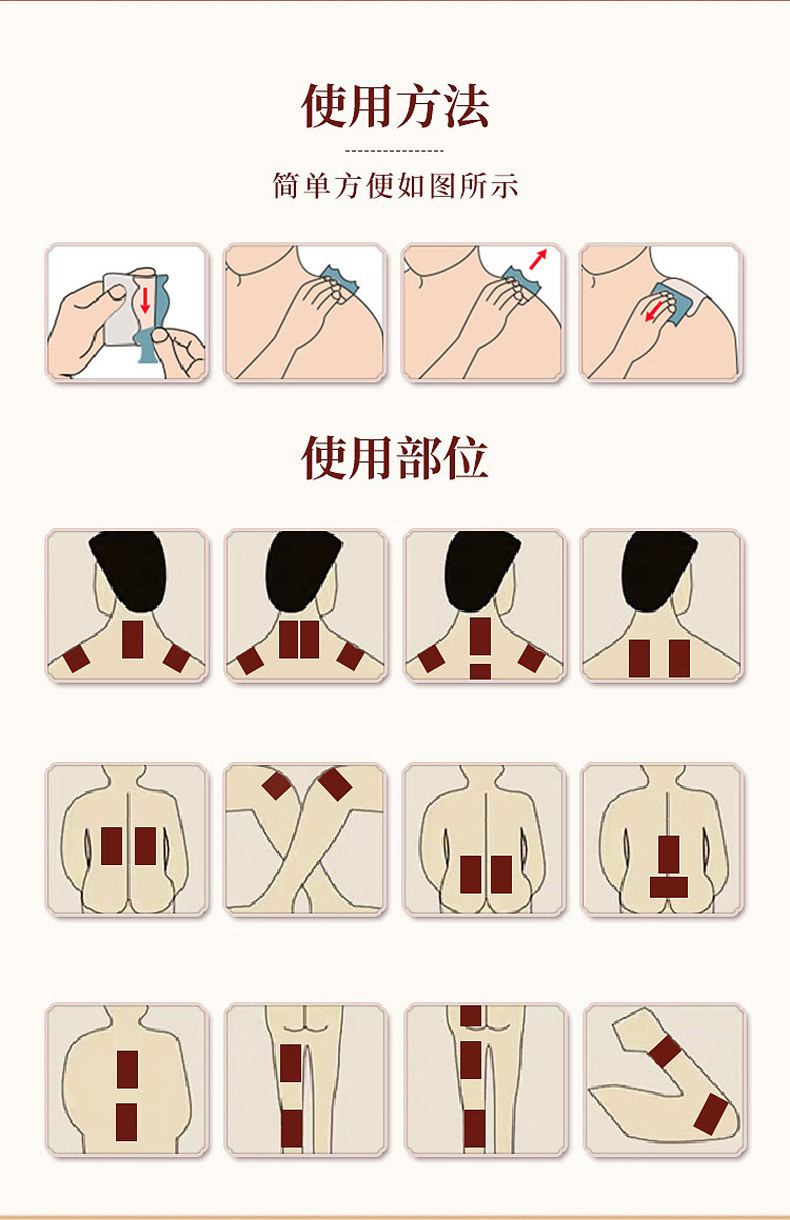 使用方法

简单方便如图所示

使用部位