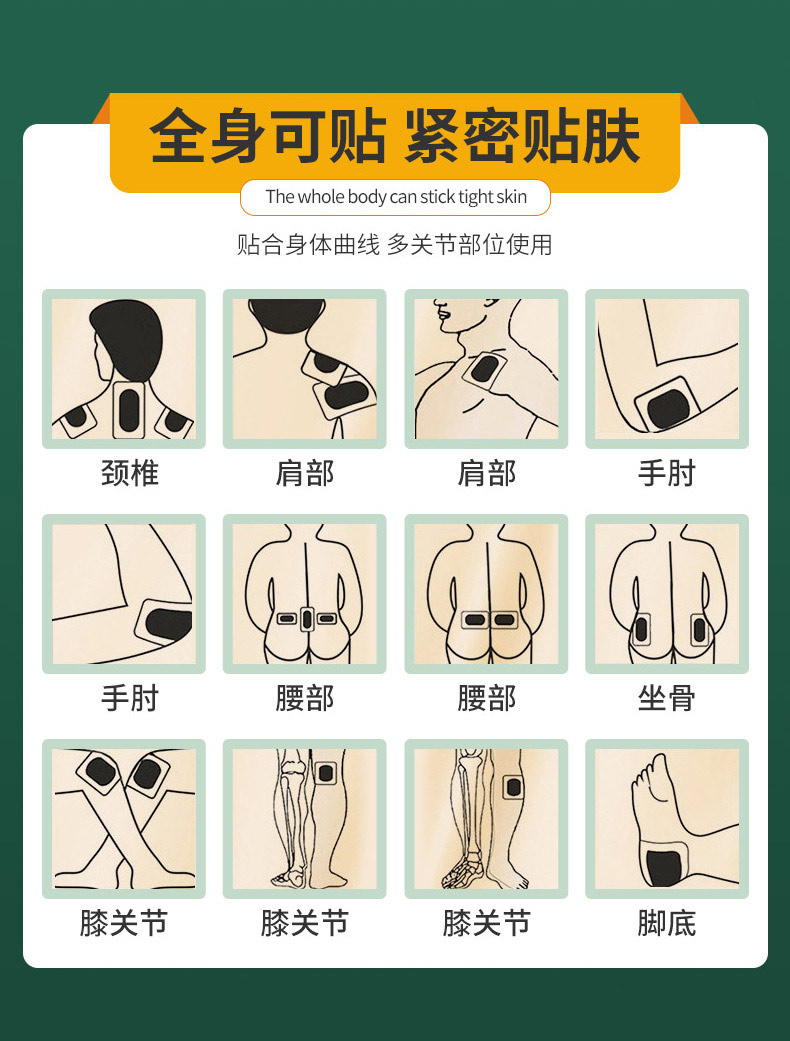 全身可贴 紧密贴肤

The whole body can stick tight skin

贴合身体曲线 多关节部位使用

颈椎
肩部
肩部
手肘

手肘
腰部
腰部
坐骨

膝关节
膝关节
膝关节
脚底