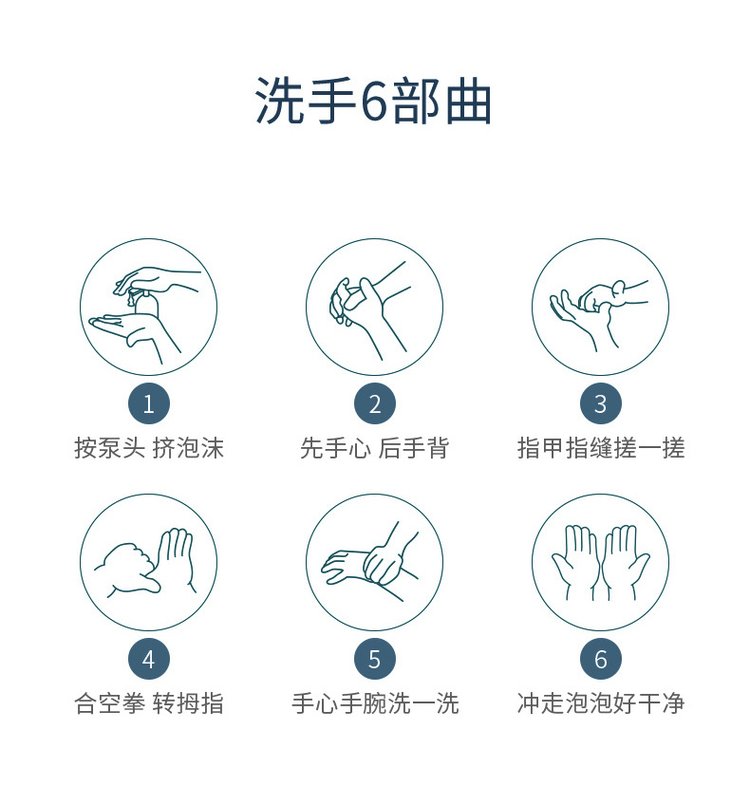 洗手6部曲

1
按泵头 挤泡沫

2
先手心 后手背

3
指甲指缝搓一搓

4
合空拳 转拇指

5
手心手腕洗一洗

6
冲走泡泡好干净