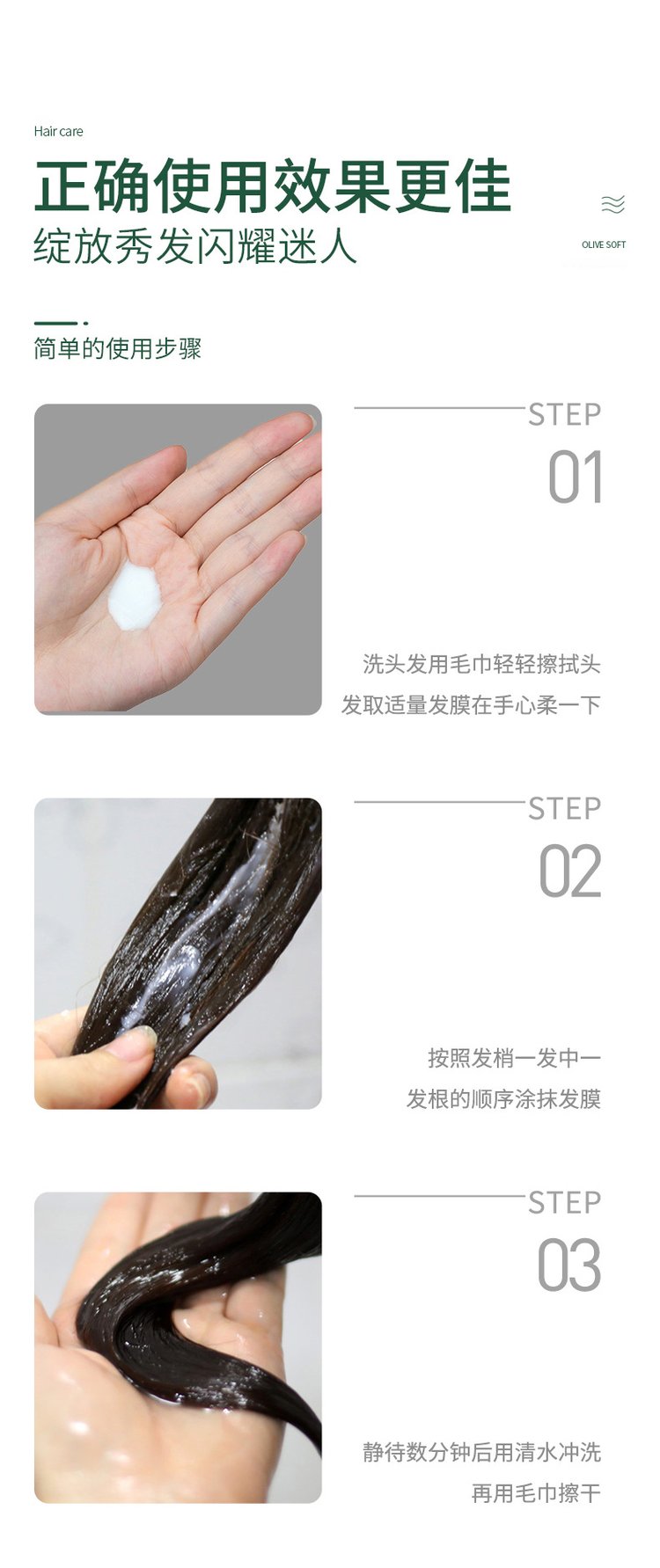 Hair care

正确使用效果更佳

绽放秀发闪耀迷人

OLIVE SOFT

简单的使用步骤

STEP

01

洗头发用毛巾轻轻擦拭头

发取适量发膜在手心柔一下

STEP

02

按照发梢一发中一

发根的顺序涂抹发膜

STEP

03

静待数分钟后用清水冲洗

再用毛巾擦干