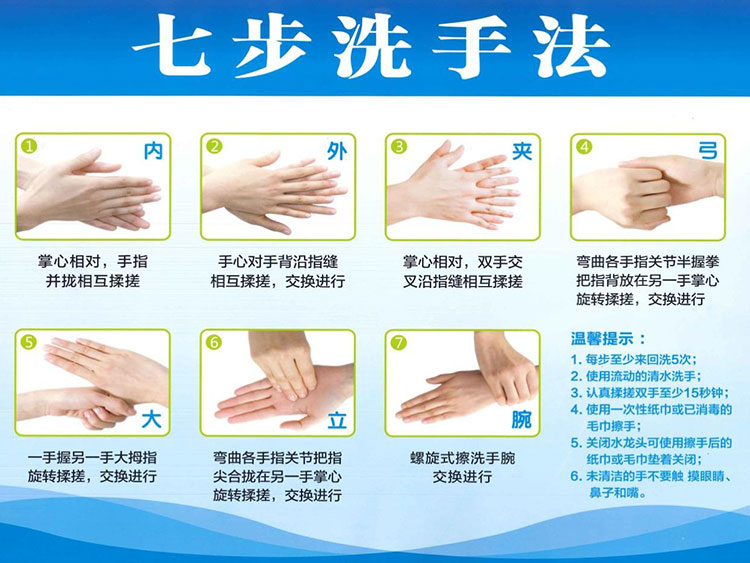 七步洗手法

1 内
掌心相对，手指并拢相互揉搓

2 外
手心对手背沿指缝相互揉搓，交换进行

3 夹
掌心相对，双手交叉沿指缝相互揉搓

4 弓
弯曲各手指关节半握拳把指背放在另一手掌心旋转揉搓，交换进行

5 大
一手握另一手大拇指旋转揉搓，交换进行

6 立
弯曲各手指关节把指尖合拢在另一手掌心旋转揉搓，交换进行

7 腕
螺旋式擦洗手腕交换进行

温馨提示：
1. 每步至少来回洗5次；
2. 使用流动的清水洗手；
3. 认真揉搓双手至少15秒钟；
4. 使用一次性纸巾或已消毒的毛巾擦手；
5. 关闭水龙头可使用擦手后的纸巾或毛巾垫着关闭；
6. 未清洁的手不要触 摸眼睛、鼻子和嘴。